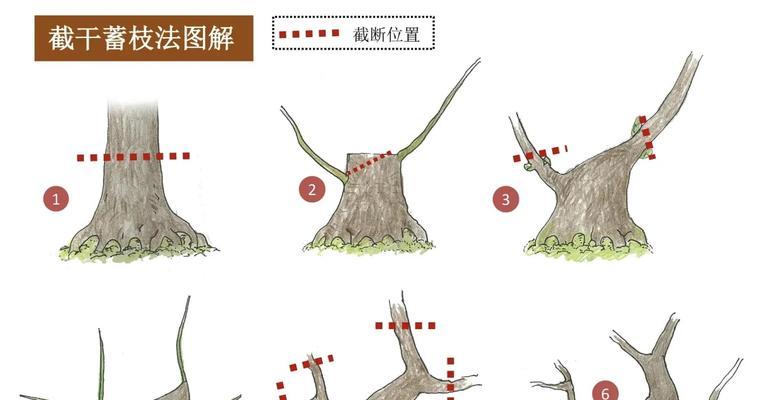 截干蓄枝法图解

截断位置

1

2

3

6